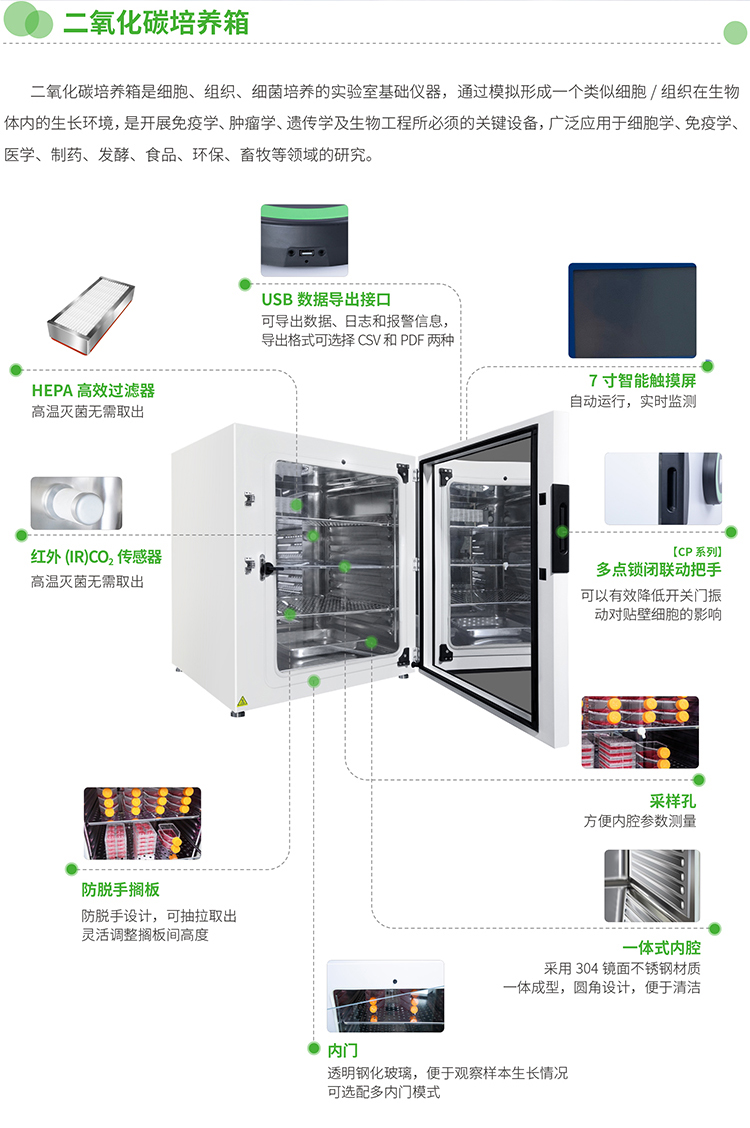 二氧化碳培养箱

二氧化碳培养箱是细胞、组织、细菌培养的实验室基础仪器，通过模拟形成一个类似细胞 / 组织在生物体内的生长环境，是开展免疫学、肿瘤学、遗传学及生物工程所必须的关键设备，广泛应用于细胞学、免疫学、医学、制药、发酵、食品、环保、畜牧等领域的研究。

USB 数据导出接口
可导出数据、日志和报警信息，导出格式可选择 CSV 和 PDF 两种

HEPA 高效过滤器
高温灭菌无需取出

7 寸智能触摸屏
自动运行，实时监测

红外 (IR)$CO_2$ 传感器
高温灭菌无需取出

【CP 系列】
多点锁闭联动把手
可以有效降低开关门振动对贴壁细胞的影响

采样孔
方便内腔参数测量

防脱手搁板
防脱手设计，可抽拉取出
灵活调整搁板间高度

一体式内腔
采用 304 镜面不锈钢材质
一体成型，圆角设计，便于清洁

内门
透明钢化玻璃，便于观察样本生长情况
可选配多内门模式